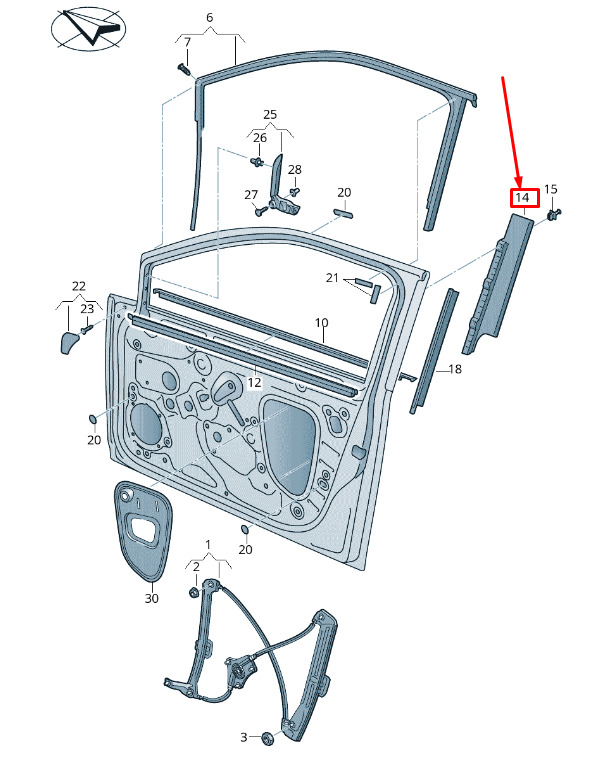 6
7
25
26
28
27
20
14
15
21
22
23
10
12
18
20
20
30
1
2
3