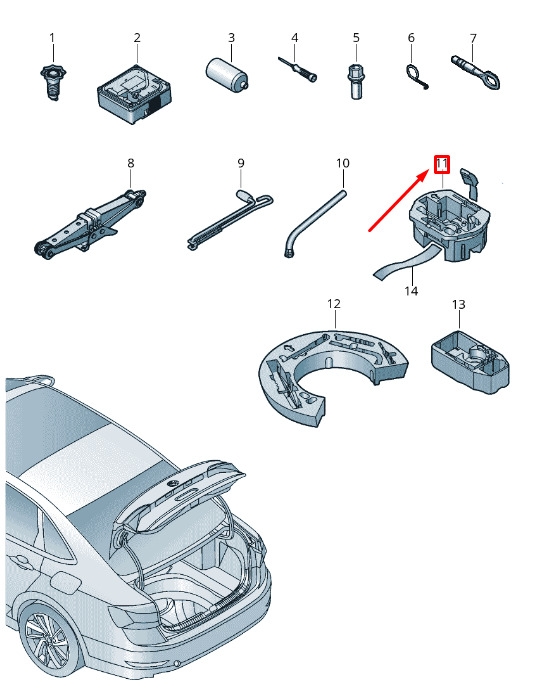 1
2
3
4
5
6
7
8
9
10
11
14
12
13