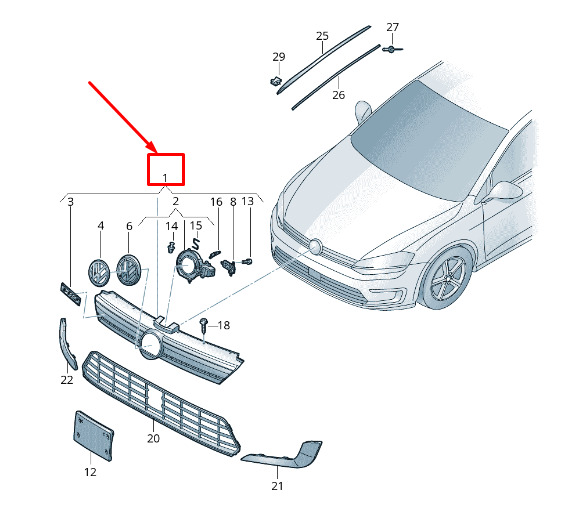 25
27
29
26
1
3
2
16
8
13
4
6
14
15
18
22
20
12
21