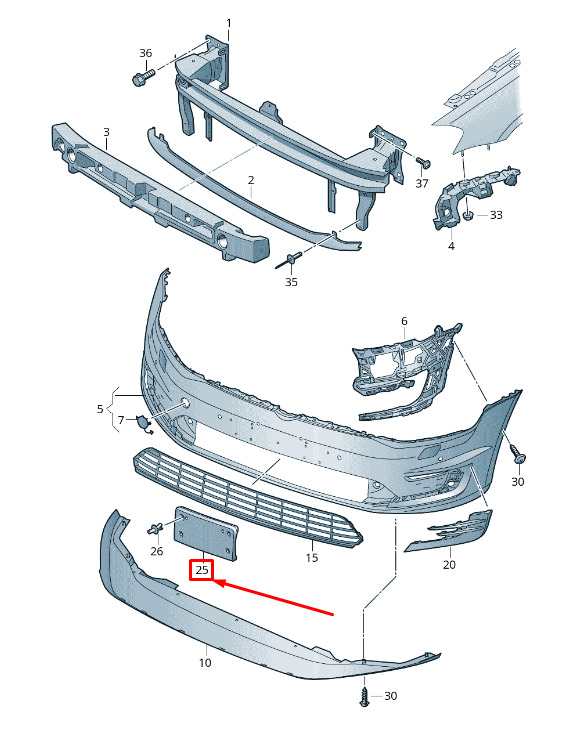 1
36
3
2
37
33
4
35
6
5
7
30
26
15
20
25
10
30