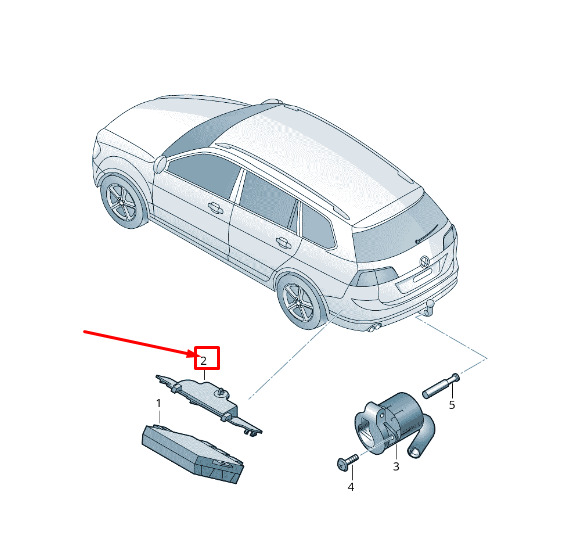 2

1

5

3

4