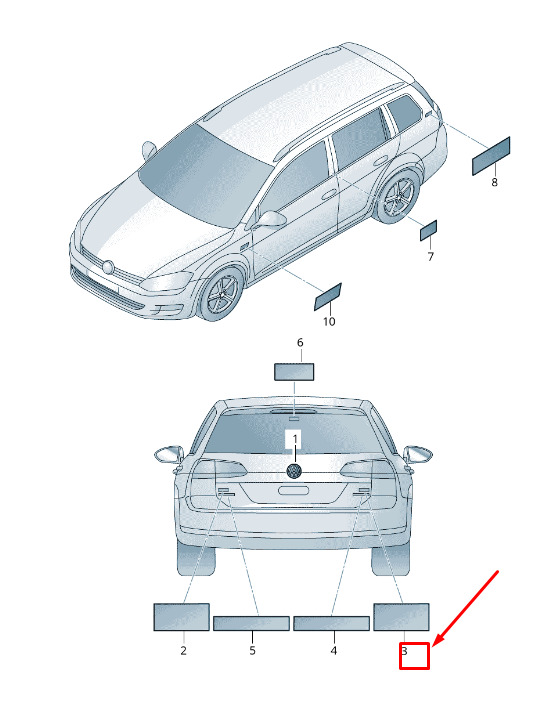 8
7
10
6
1
2
5
4
3