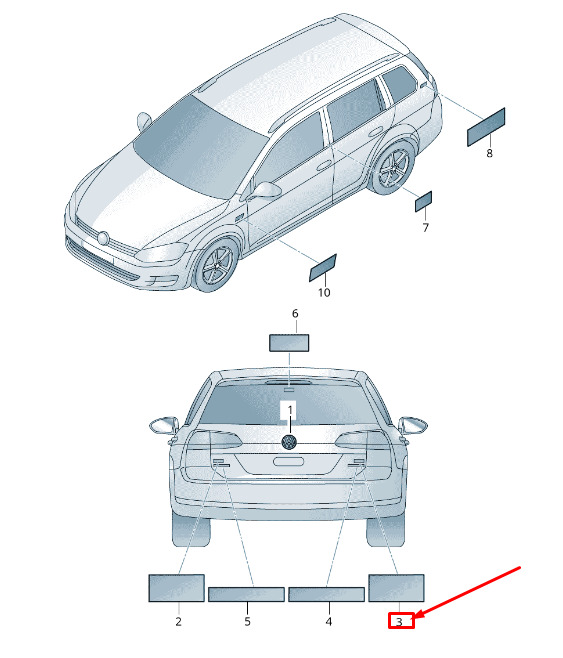 8
7
10
6
1
2
5
4
3