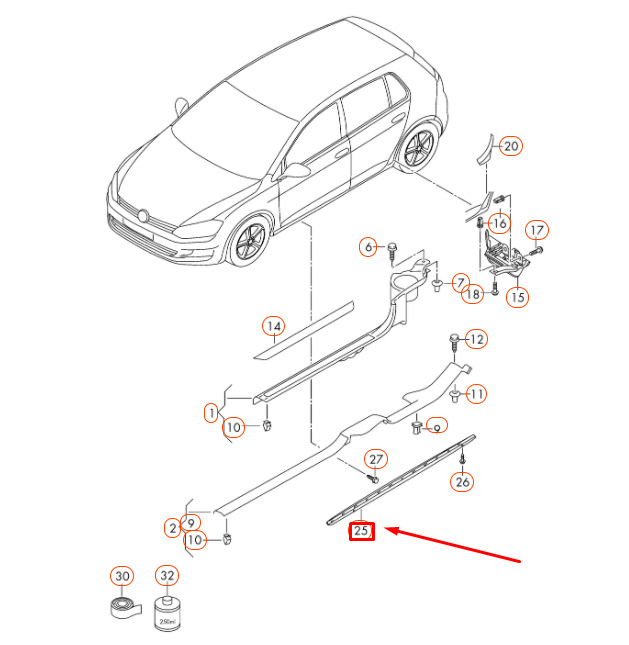 20
16
17
6
7
18
15
14
12
11
1
10
9
27
26
2
9
10
25
30
32
250ml