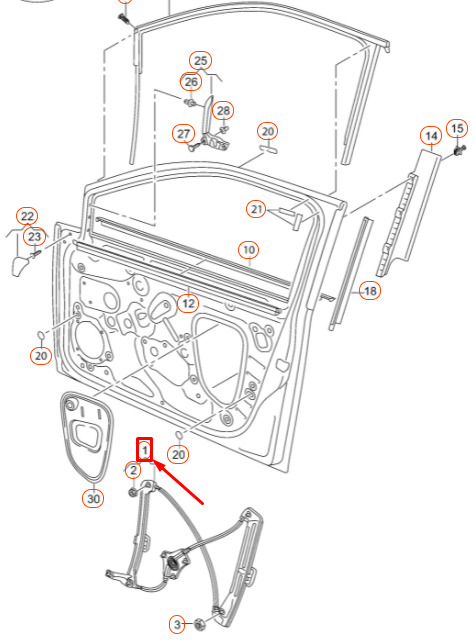 25
26
28
27
20
14
15
21
22
23
10
12
18
20
20
1
2
30
3