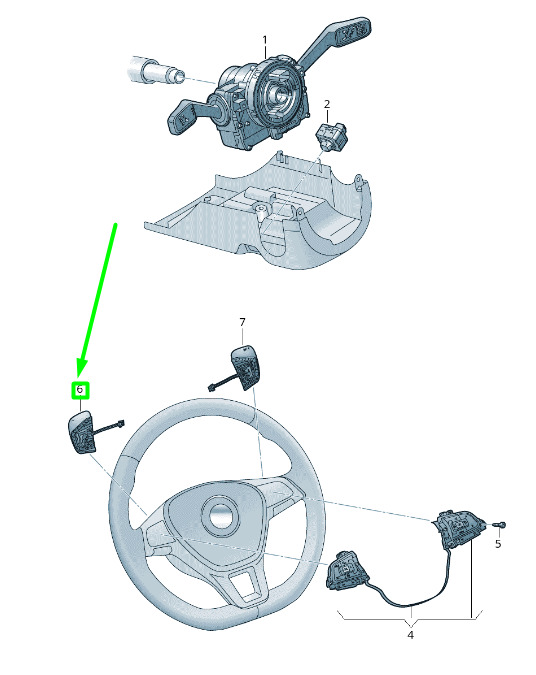 1
2
7
6
5
4