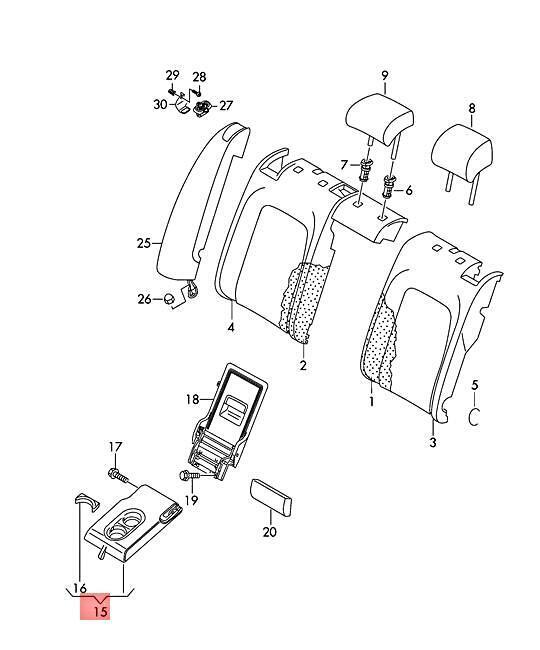 29
28
30
27
9
8
7
6
25
26
4
2
1
5
3
18
17
19
20
16
15