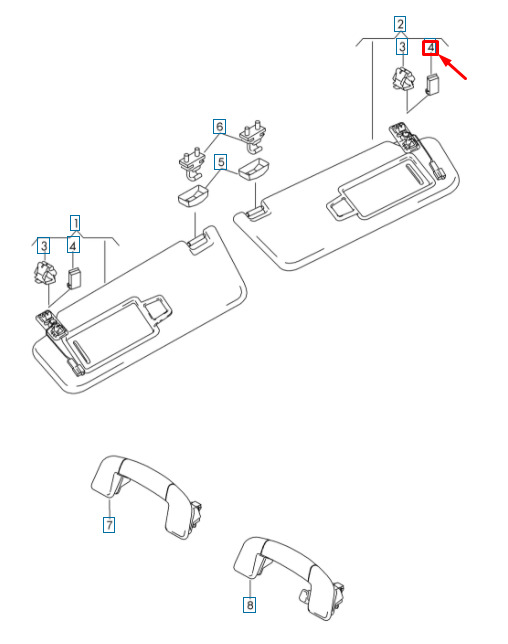 2
3
4
6
5
1
3
4
7
8