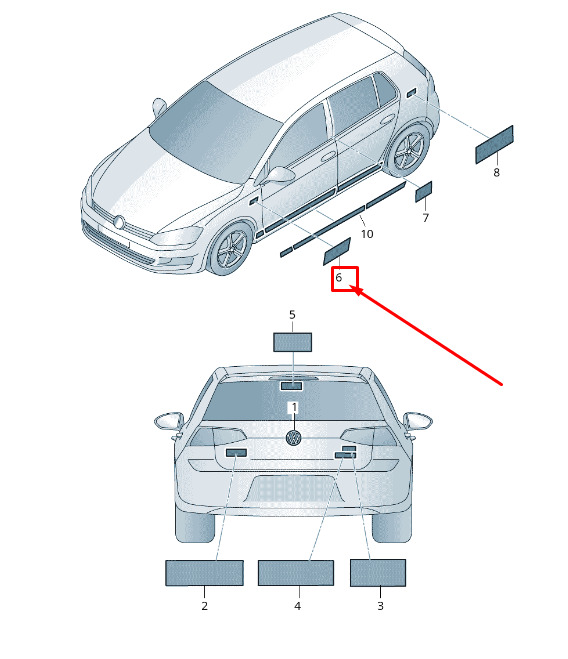 8
7
10
6
5
1
2
4
3