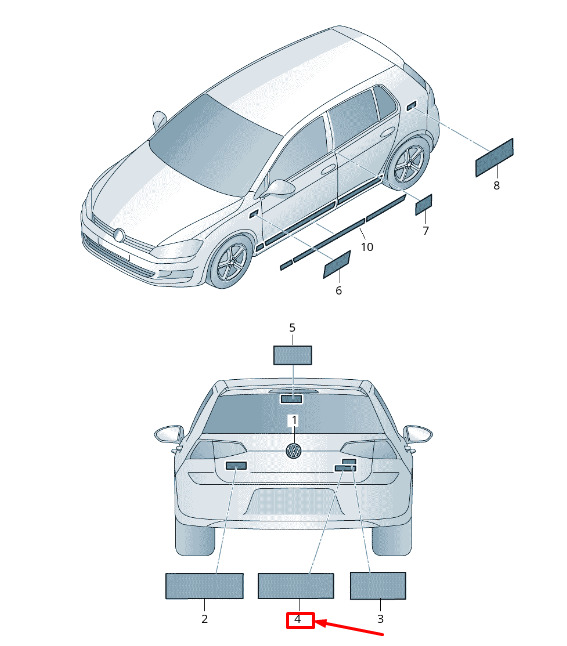 8
7
10
6
5
1
2
4
3