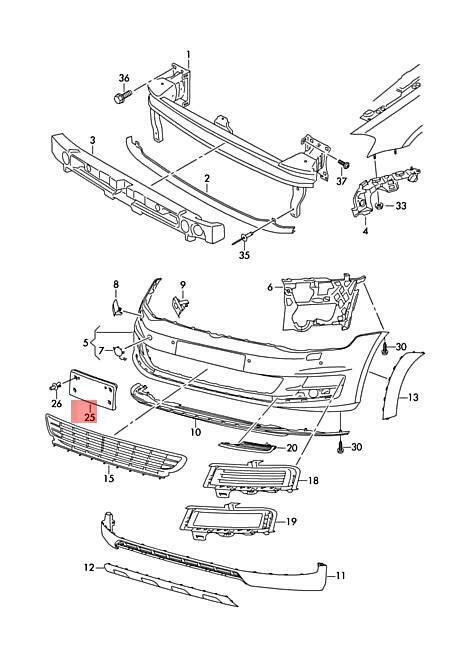 1
36
3
2
37
33
4
35
8
9
6
5
7
30
26
25
13
10
20
30
15
18
19
12
11