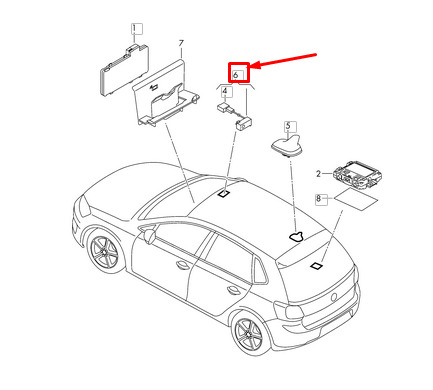 1
7
6
4
5
2
8