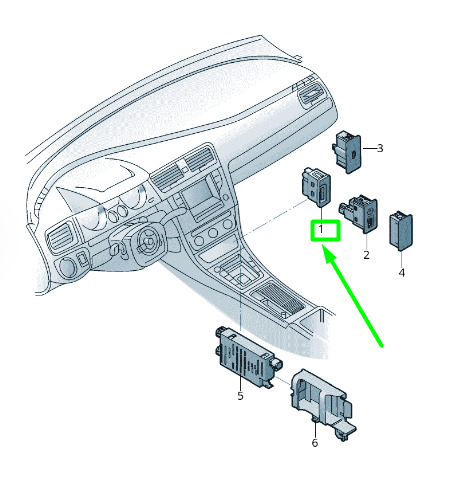 3
1
2
4
5
6