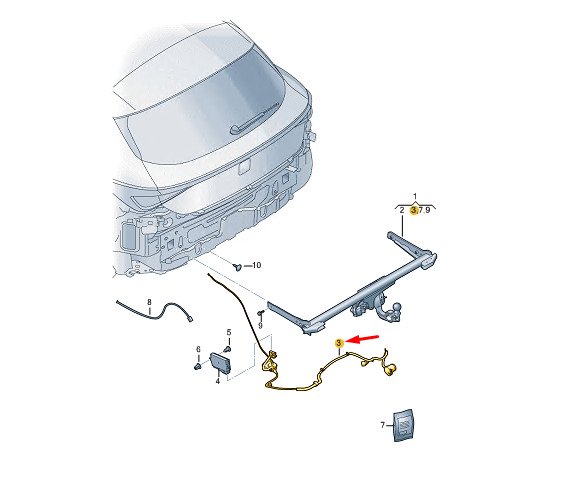 1
2 3 7 9
10
8
9
5
6
4
3
7