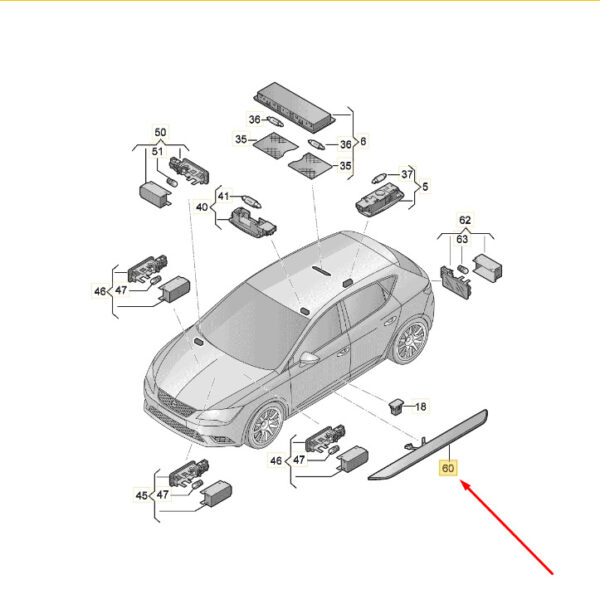 50
51
36
35
36
6
35
37
5
41
40
62
63
46
47
18
46
47
60
45
47