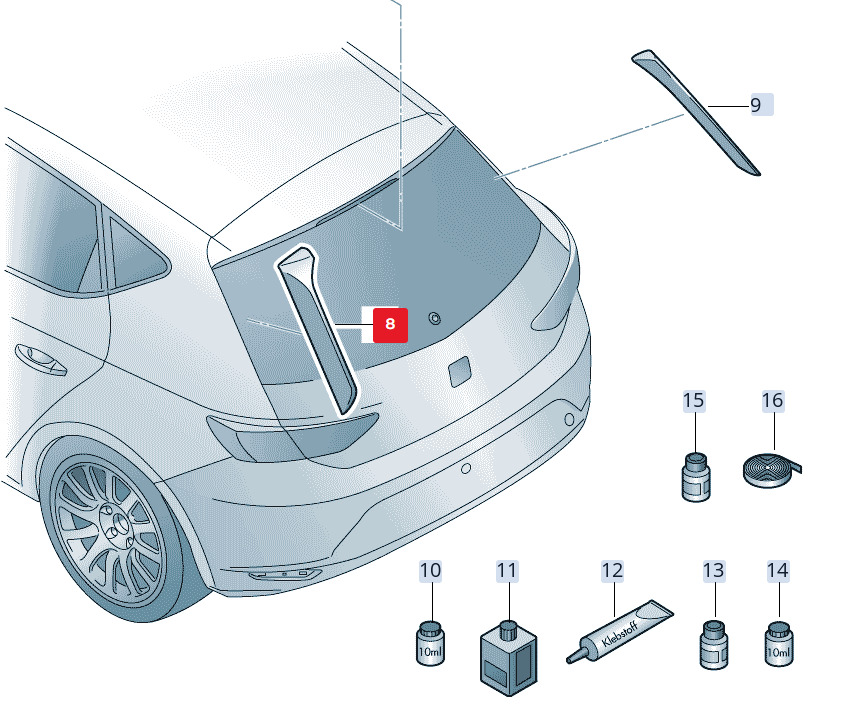 9

8

15

16

10

11

12

13

14

10ml

Klebstoff

10ml