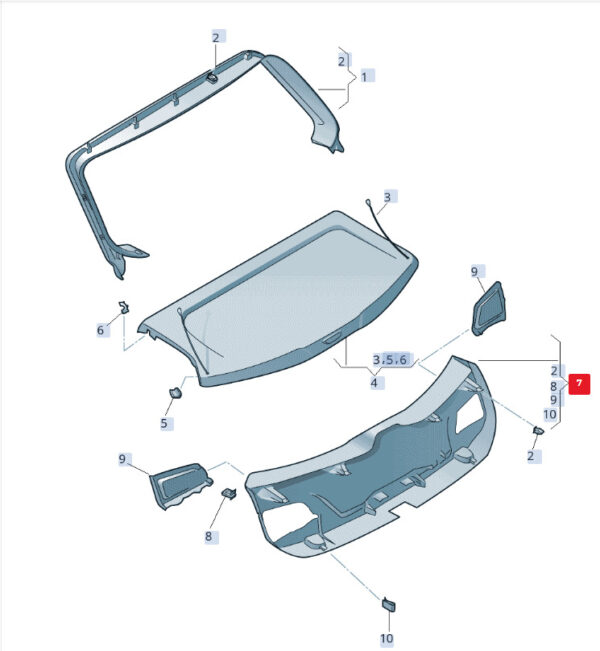 2
2
1
3
9
6
3,5,6
4
2
8
9
10
7
5
2
9
8
10