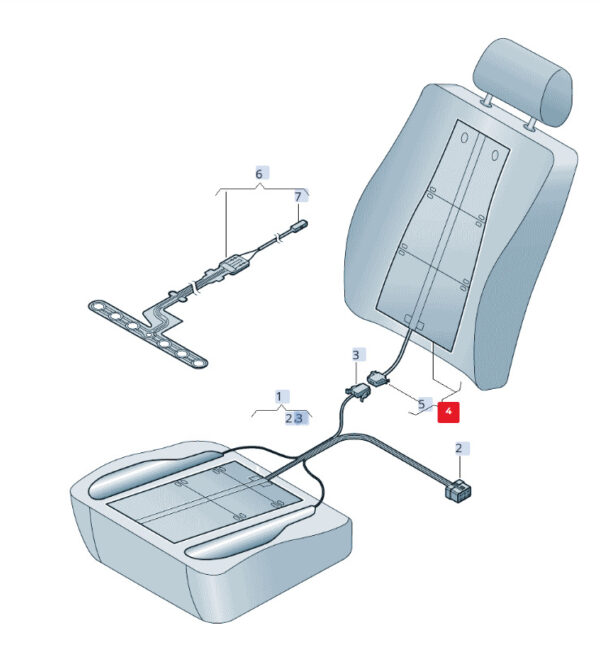 6
7
3
1
2 3
5
4
2