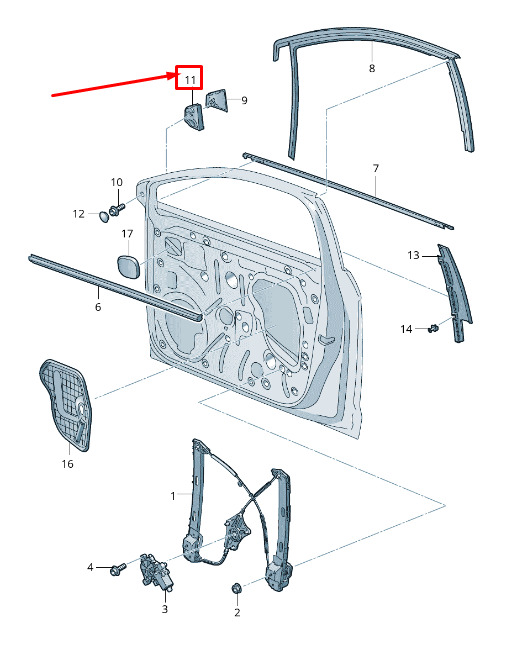 11
9
8
7
10
12
17
13
6
14
16
1
4
3
2