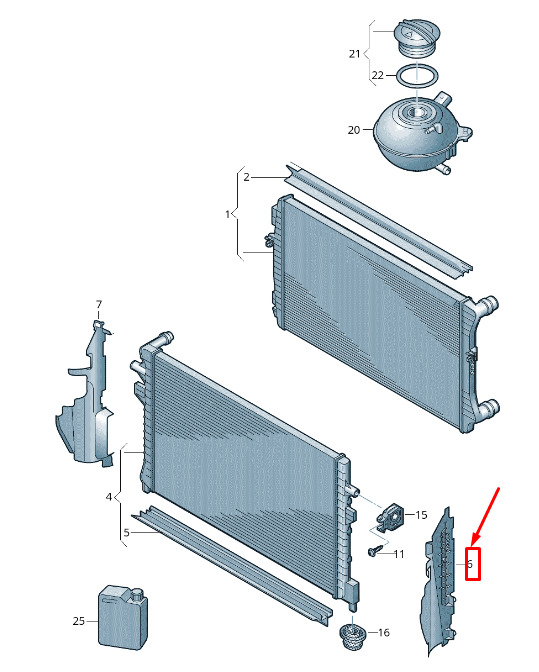 21
22
20
2
1
7
4
5
15
11
6
25
16