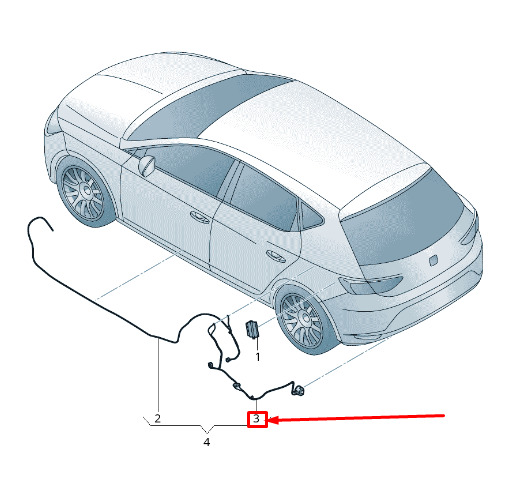 1
2
3
4