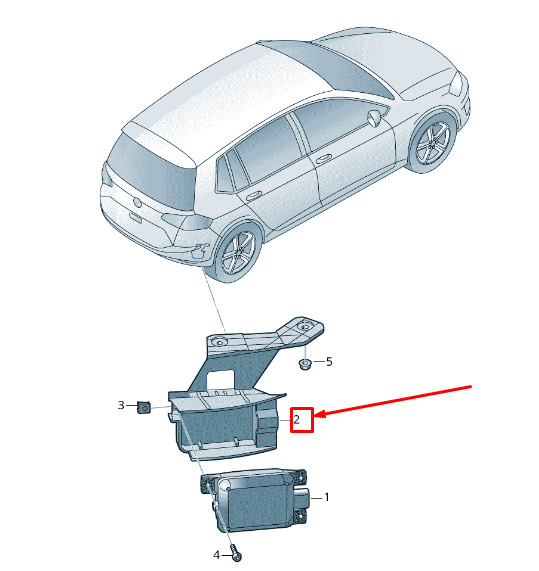 5
3
2
1
4