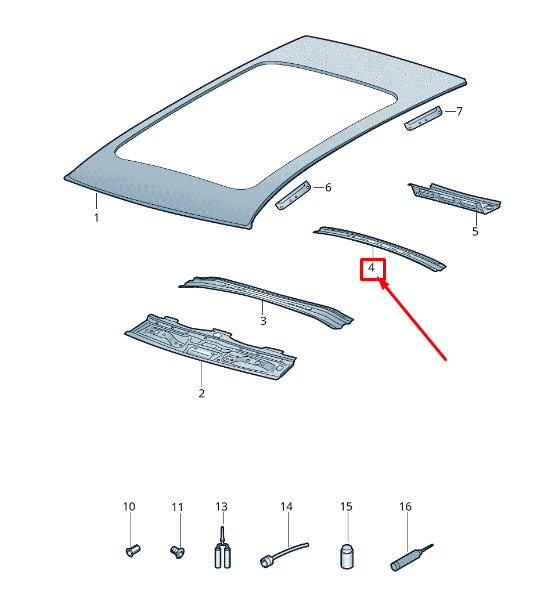 7
6
1
5
4
3
2
10
11
13
14
15
16