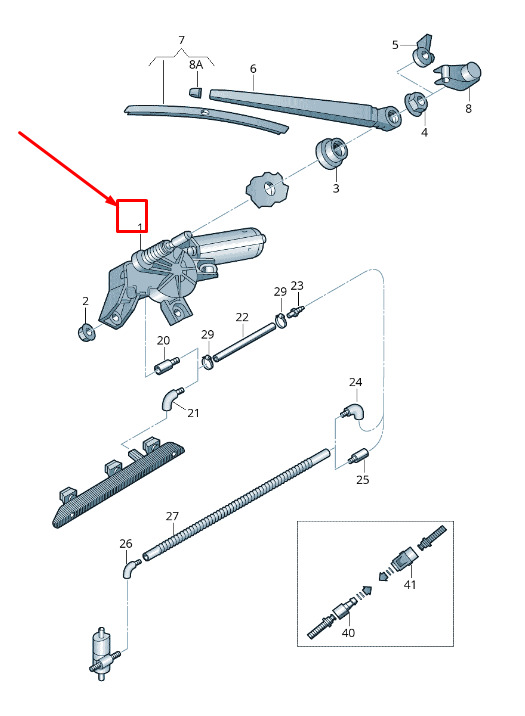 7
8A
6
5
8
4
3
1
2
29
23
22
20
29
21
24
25
27
26
41
40