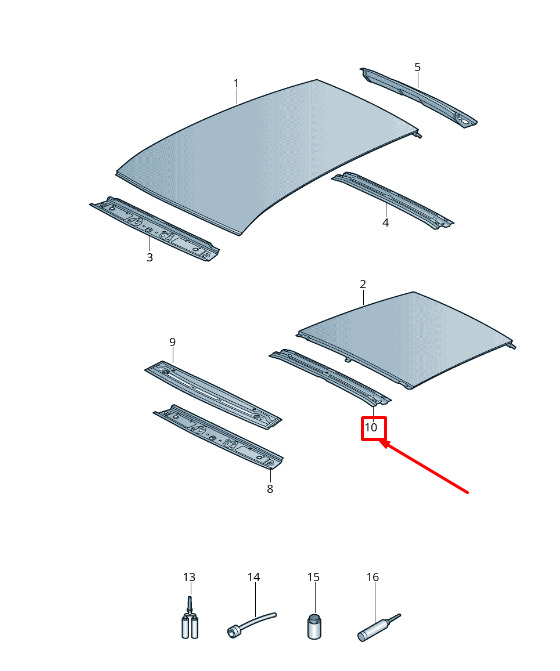 1
5
4
3
2
9
10
8
13
14
15
16