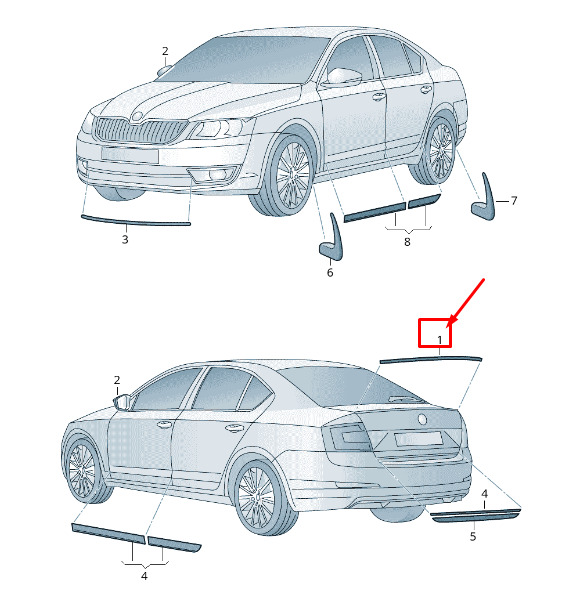 2
7
3
8
6
1
2
4
5
4