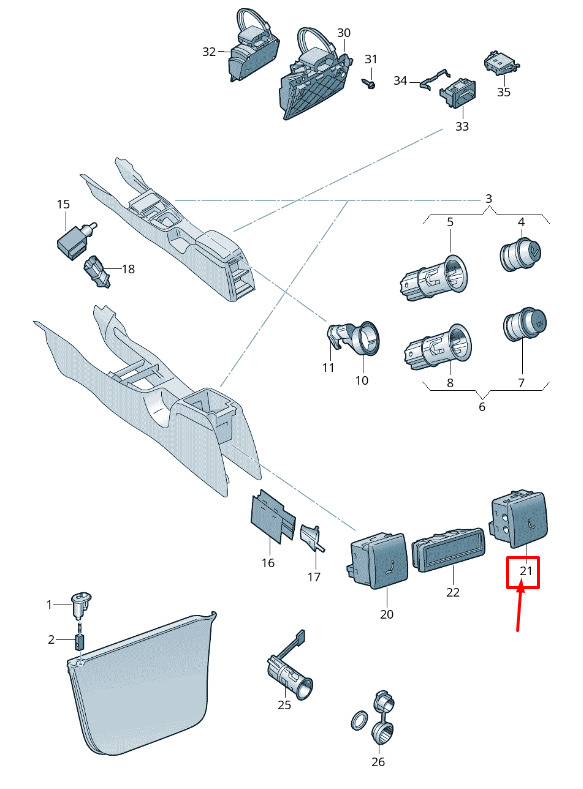 32
30
31
34
35
33
15
18
3
5
4
11
10
8
7
6
16
17
20
22
21
1
2
25
26