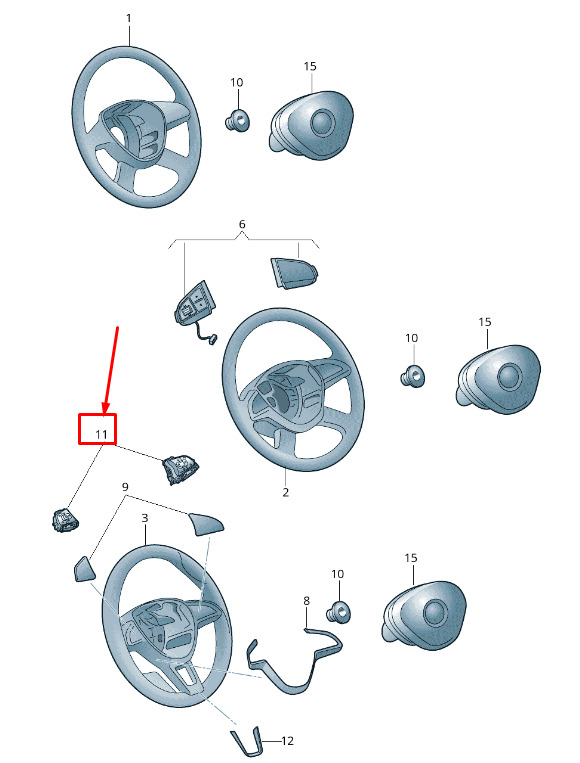 1
10
15
6
10
15
11
2
9
3
15
10
8
12