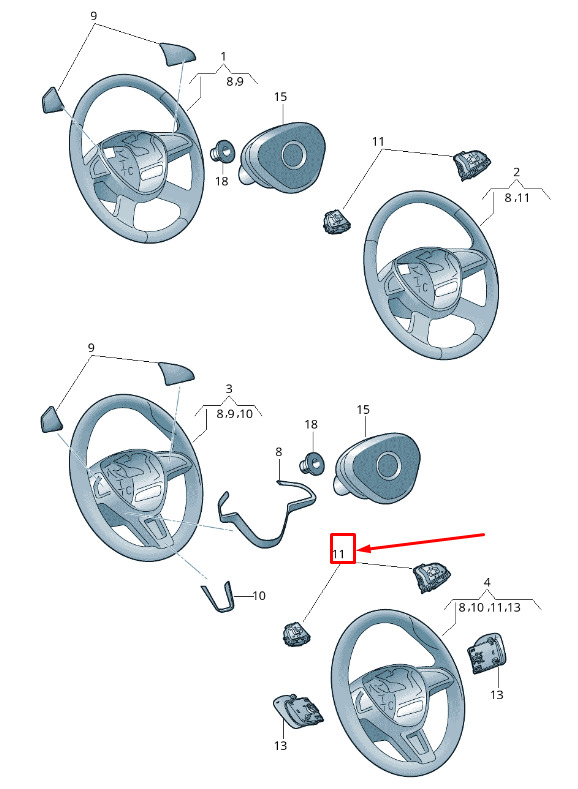 9
1
8,9
15
18
11
2
8,11
9
3
8,9,10
18
15
8
11
10
4
8,10,11,13
13
13