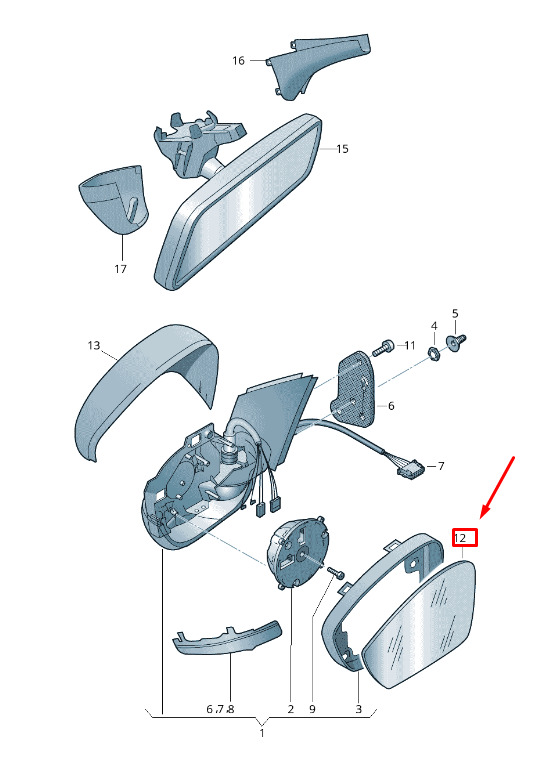 16
15
17
13
11
4
5
6
7
12
6,7,8
2
9
3
1