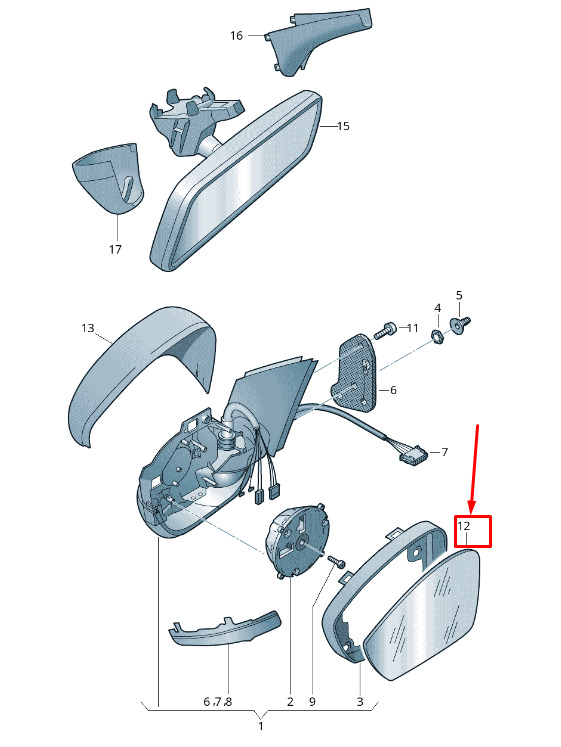 16
15
17
13
11
4
5
6
7
12
6,7,8
2
9
3
1