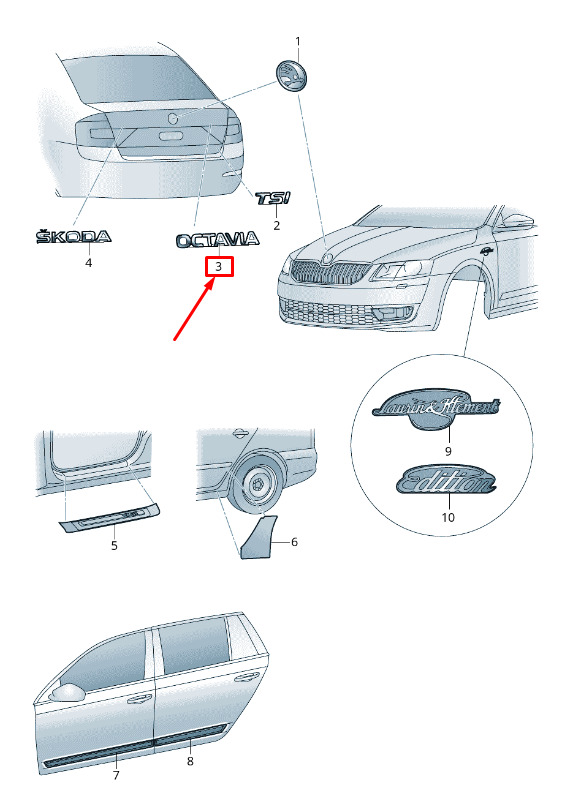 1

TSI

2

ŠKODA

4

OCTAVIA

3

Laurin&Klement

9

Edition

10

5

6

7

8