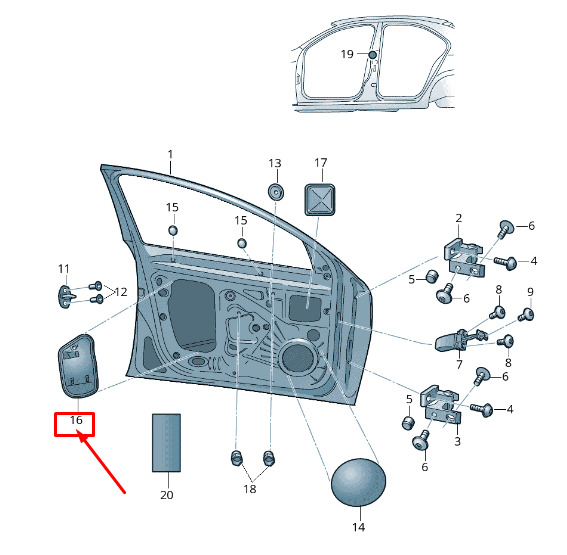 19
1
13
17
15
15
2
6
4
5
6
11
12
8
9
7
8
6
5
4
3
6
16
20
18
14