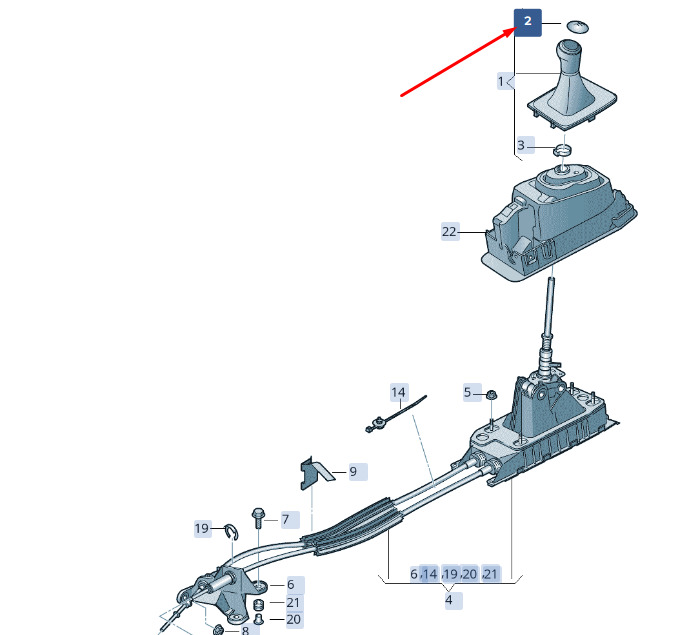 2
1
3
22
14
5
9
7
19
6
21
20
8
6,14,19,20,21
4