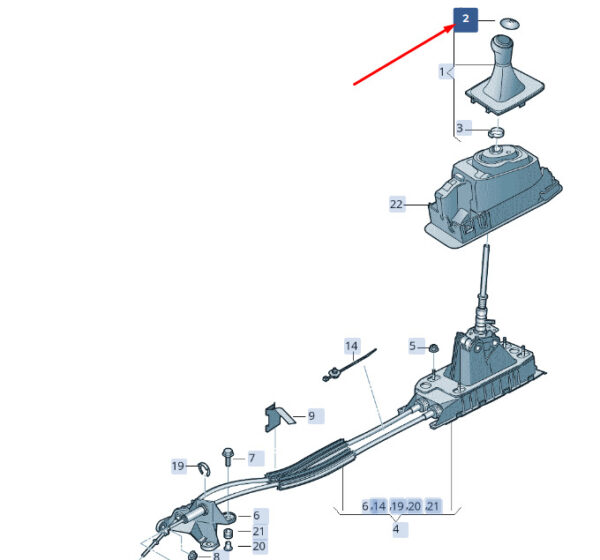 2
1
3
22
14
5
9
7
19
6
21
20
8
6 .14 .19 .20 .21
4