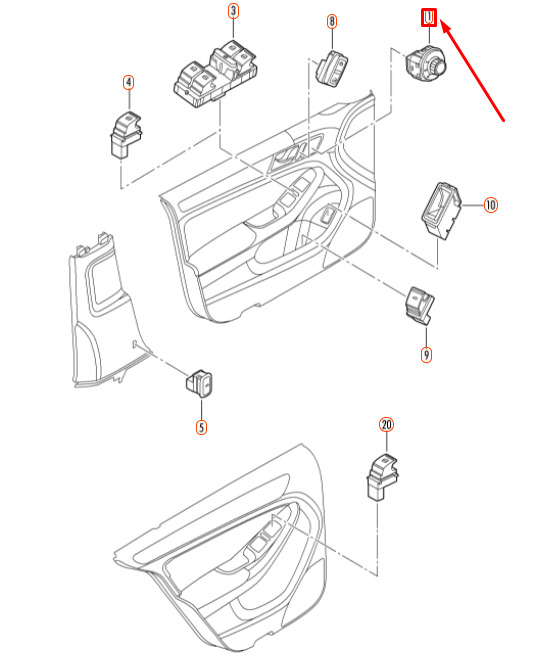 3
8
1
4
10
9
5
20