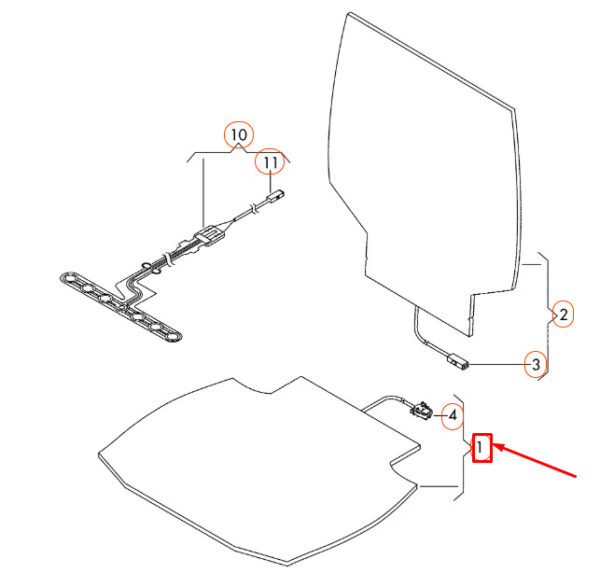 10
11
2
3
4
1