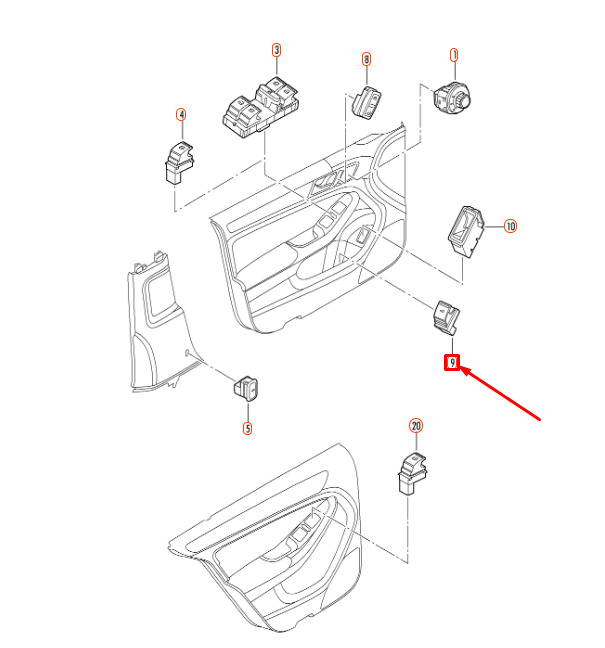 3
8
1
4
10
9
5
20