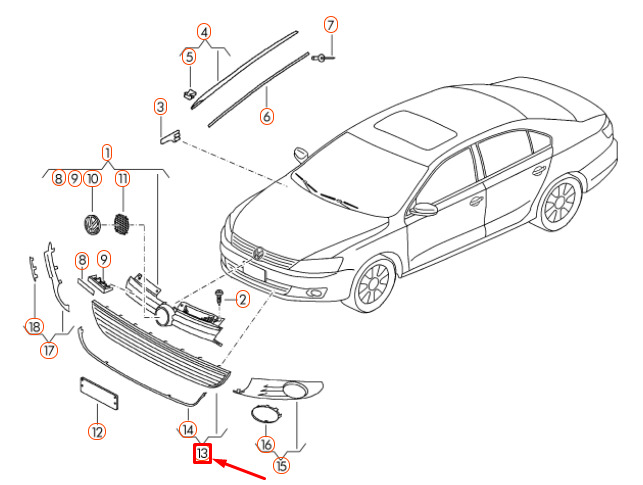 4
7
5
6
3
1
8 9 10 11
8 9
2
18
17
12
14
13
16
15