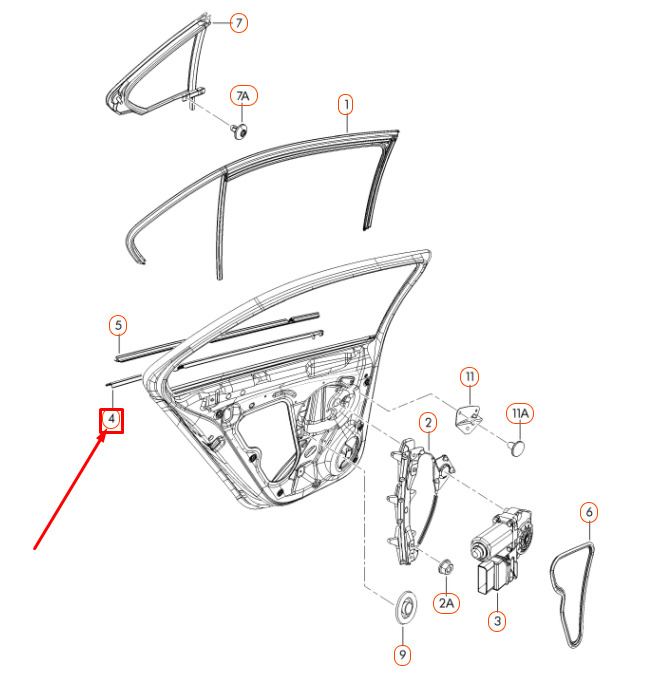 7
7A
1
5
4
11
11A
2
6
2A
3
9