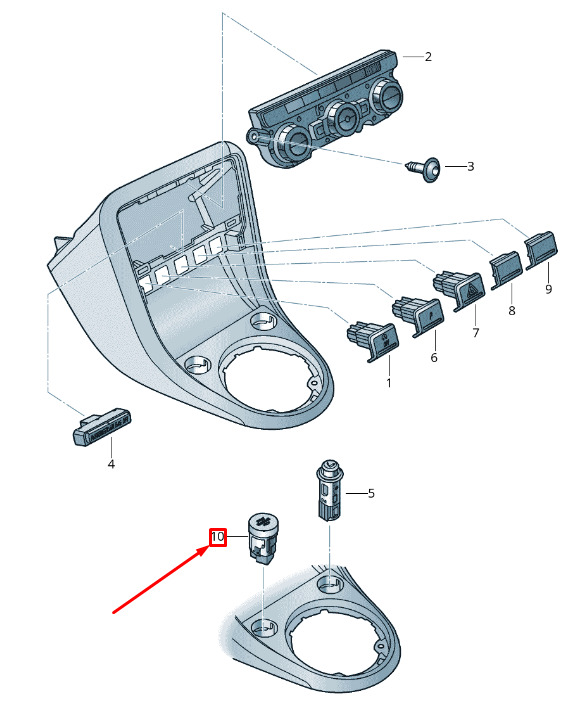 2
3
9
8
7
6
1
4
5
10