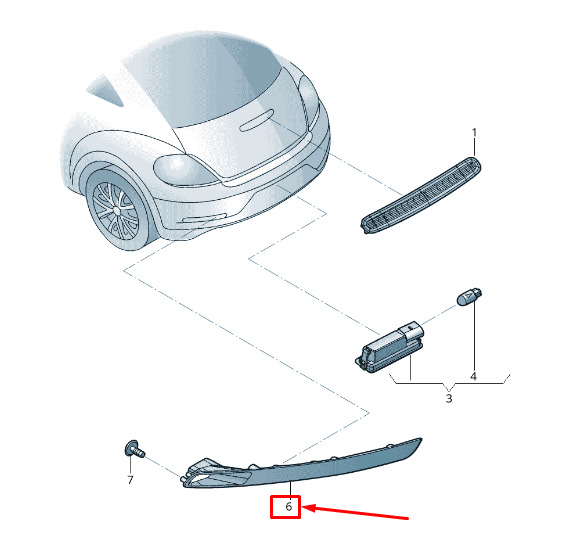 1
4
3
7
6