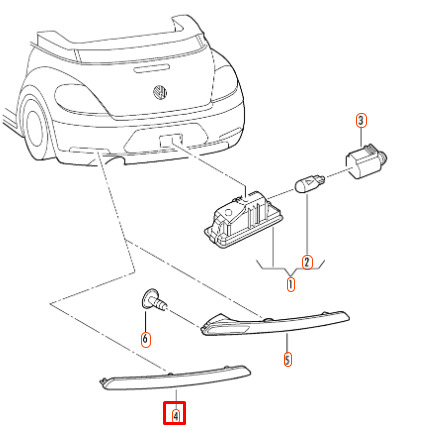 3

2

1

6

5

4