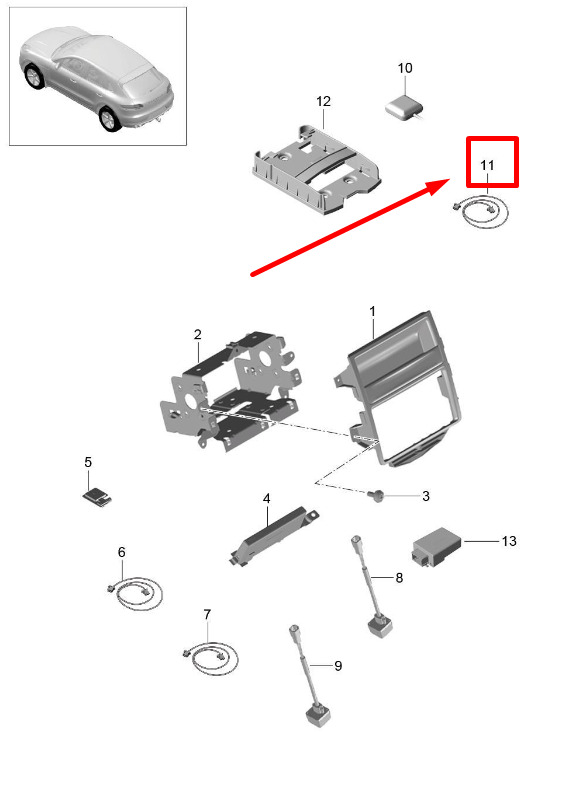 10
12
11
1
2
5
3
4
13
6
8
7
9