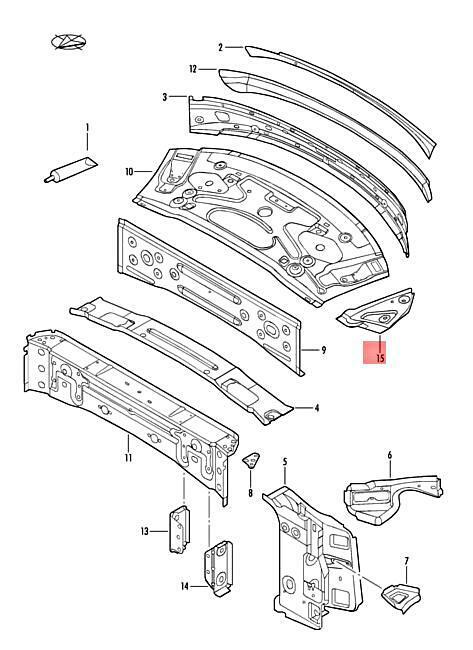 2
12
3
1
10
9
15
4
11
8
5
6
13
14
7