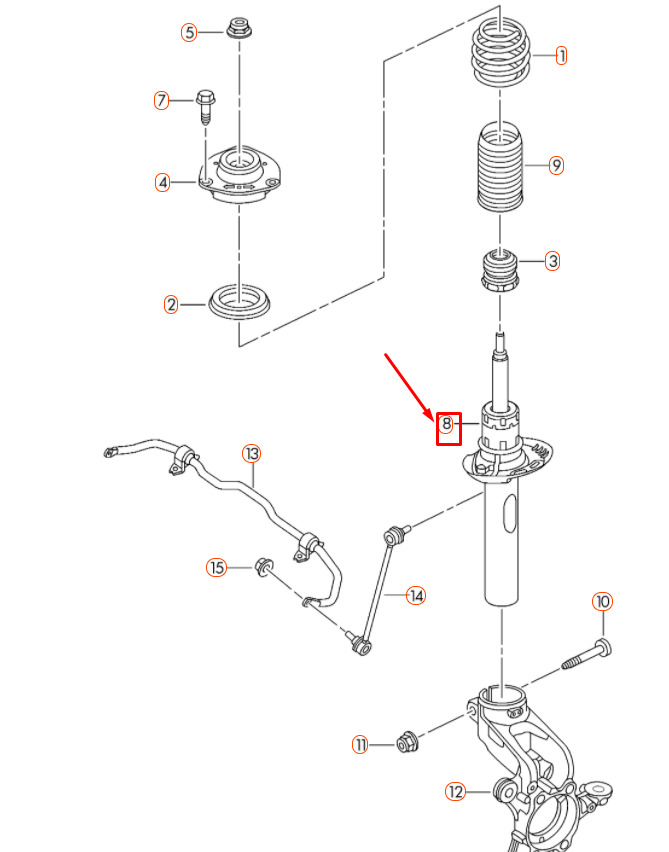 5
1
7
4
9
3
2
8
13
15
14
10
11
12